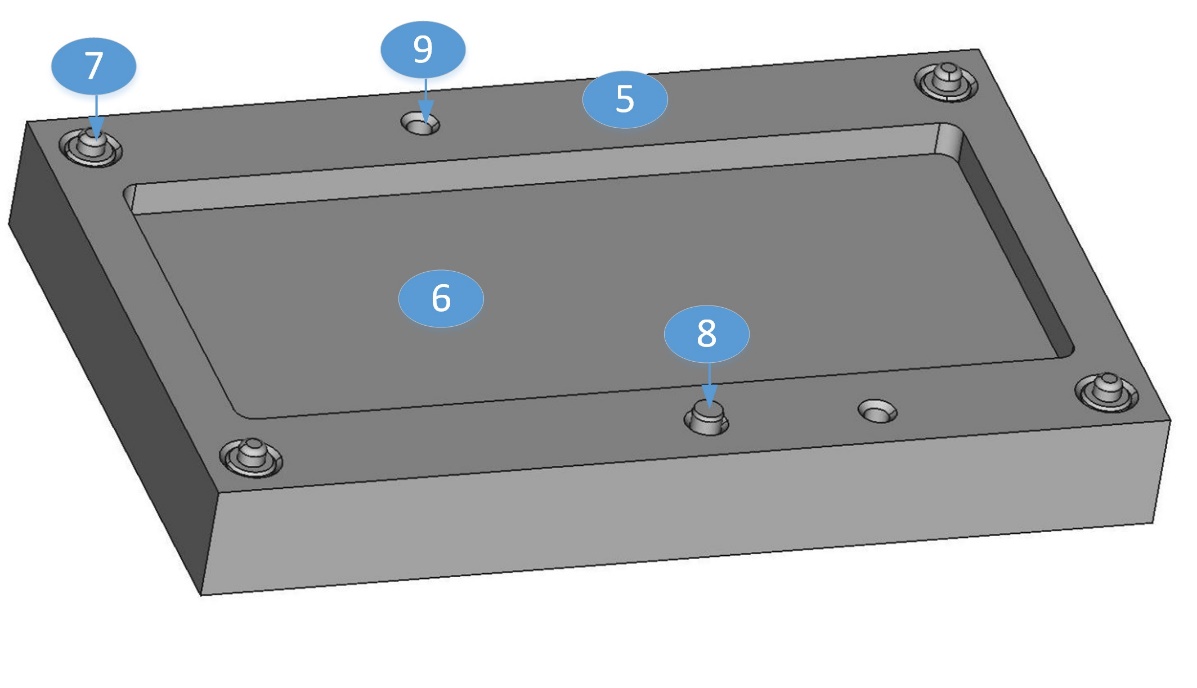 7

9

5

6

8