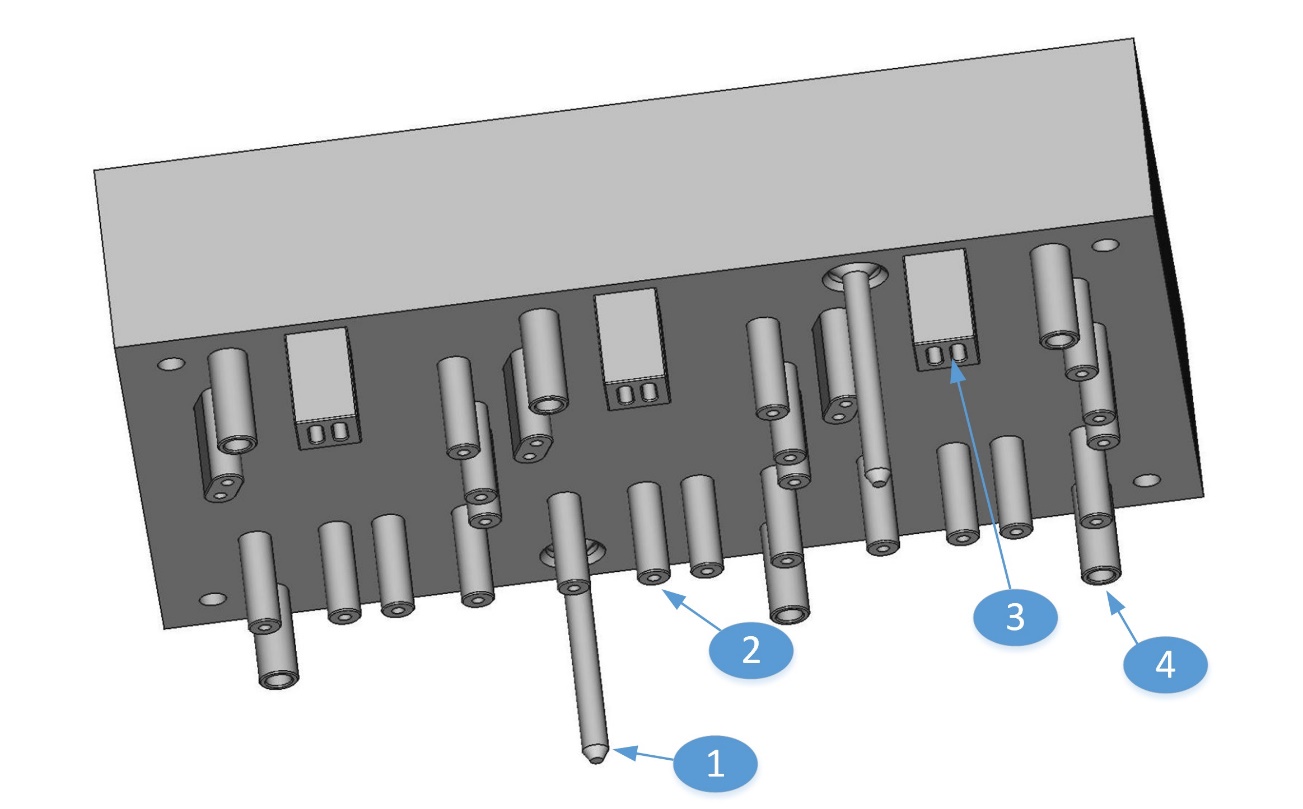 3
2
4
1