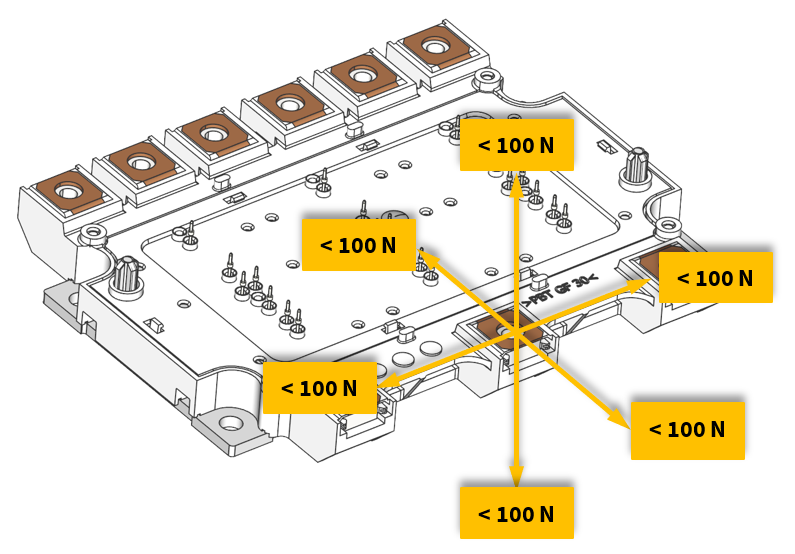 < 100 N

< 100 N

< 100 N

>PBT GF 30<

< 100 N

< 100 N

< 100 N