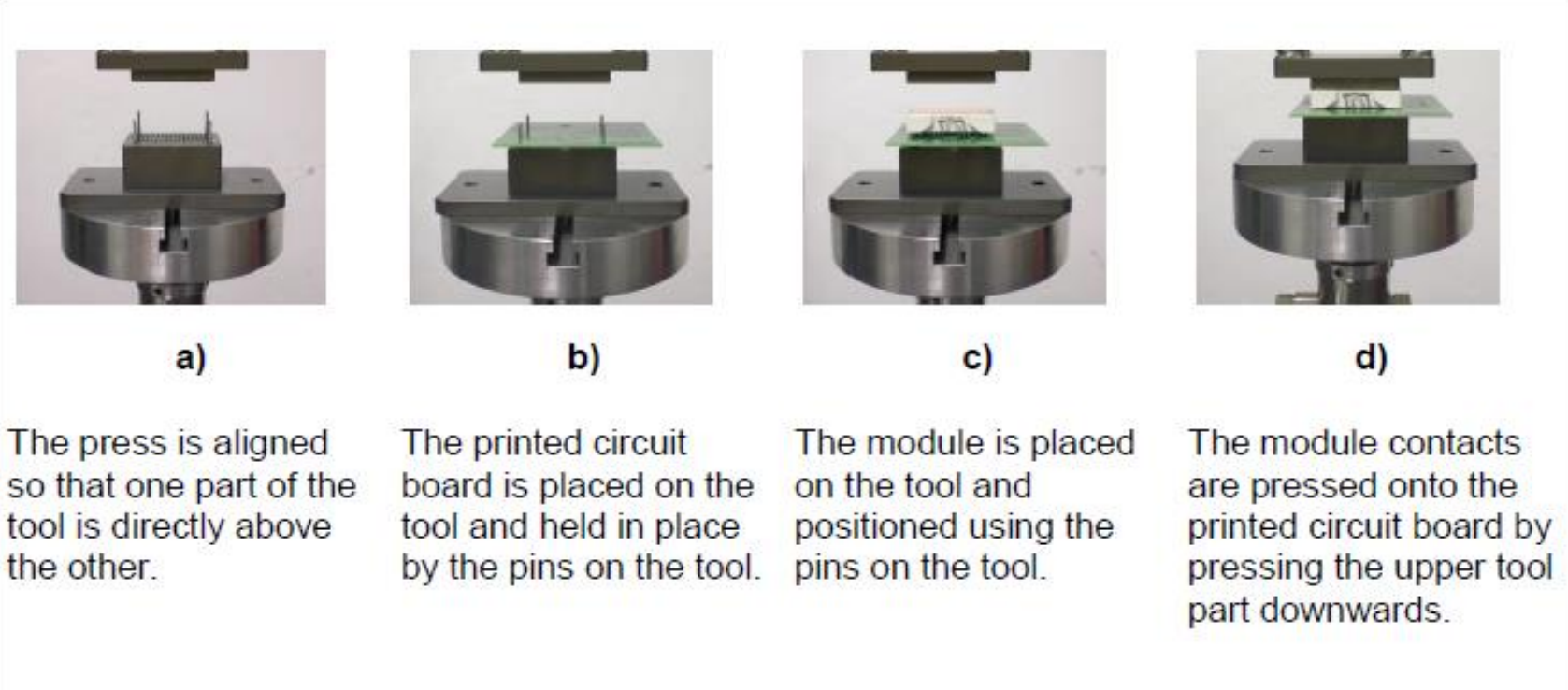 a)

The press is aligned so that one part of the tool is directly above the other.

b)

The printed circuit board is placed on the tool and held in place by the pins on the tool.

c)

The module is placed on the tool and positioned using the pins on the tool.

d)

The module contacts are pressed onto the printed circuit board by pressing the upper tool part downwards.